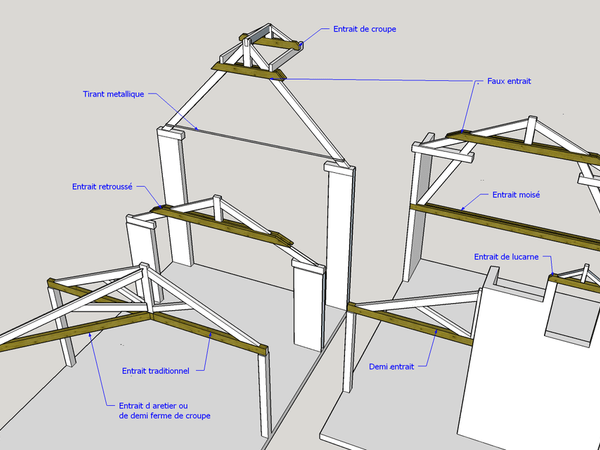 Entrait de croupe

Faux entrait

Tirant metallique

Entrait retroussé

Entrait moisé

Entrait de lucarne

Entrait traditionnel

Demi entrait

Entrait d aretier ou de demi ferme de croupe