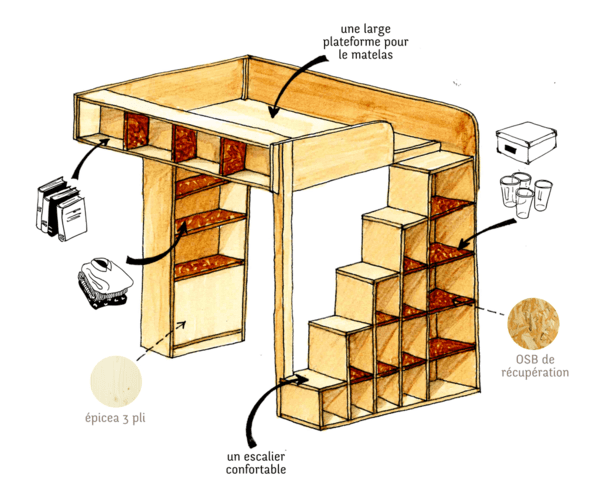 une large plateforme pour le matelas

OSB de récupération

épicea 3 pli

un escalier confortable