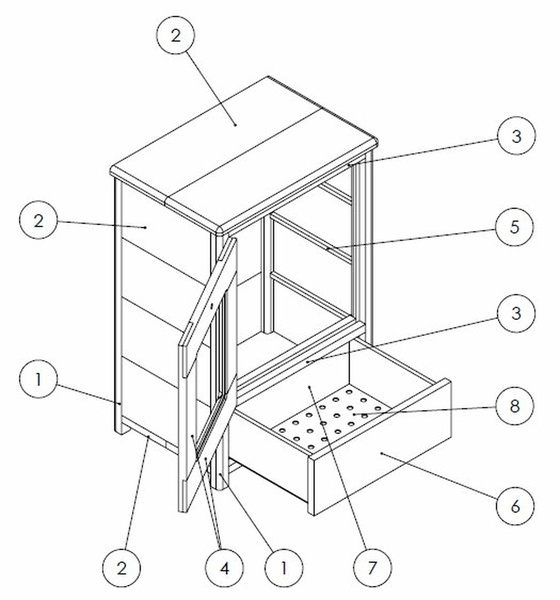 2
3
2
5
3
1
8
6
2
4
1
7